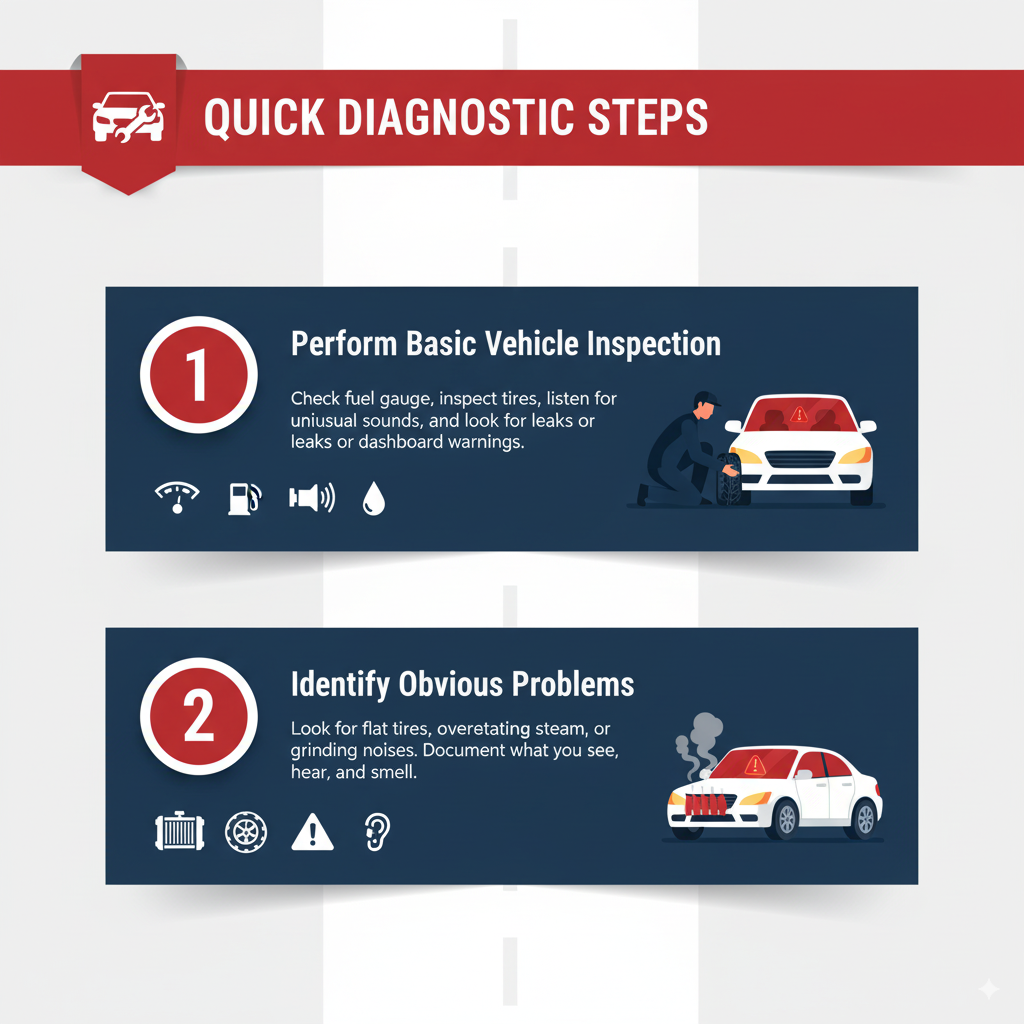 QUICK DIAGNOSTIC STEPS

1

Perform Basic Vehicle Inspection

Check fuel gauge, inspect tires, listen for uniusual sounds, and look for leaks or leaks or dashboard warnings.

2

Identify Obvious Problems

Look for flat tires, overetating steam, or grinding noises. Document what you see, hear, and smell.